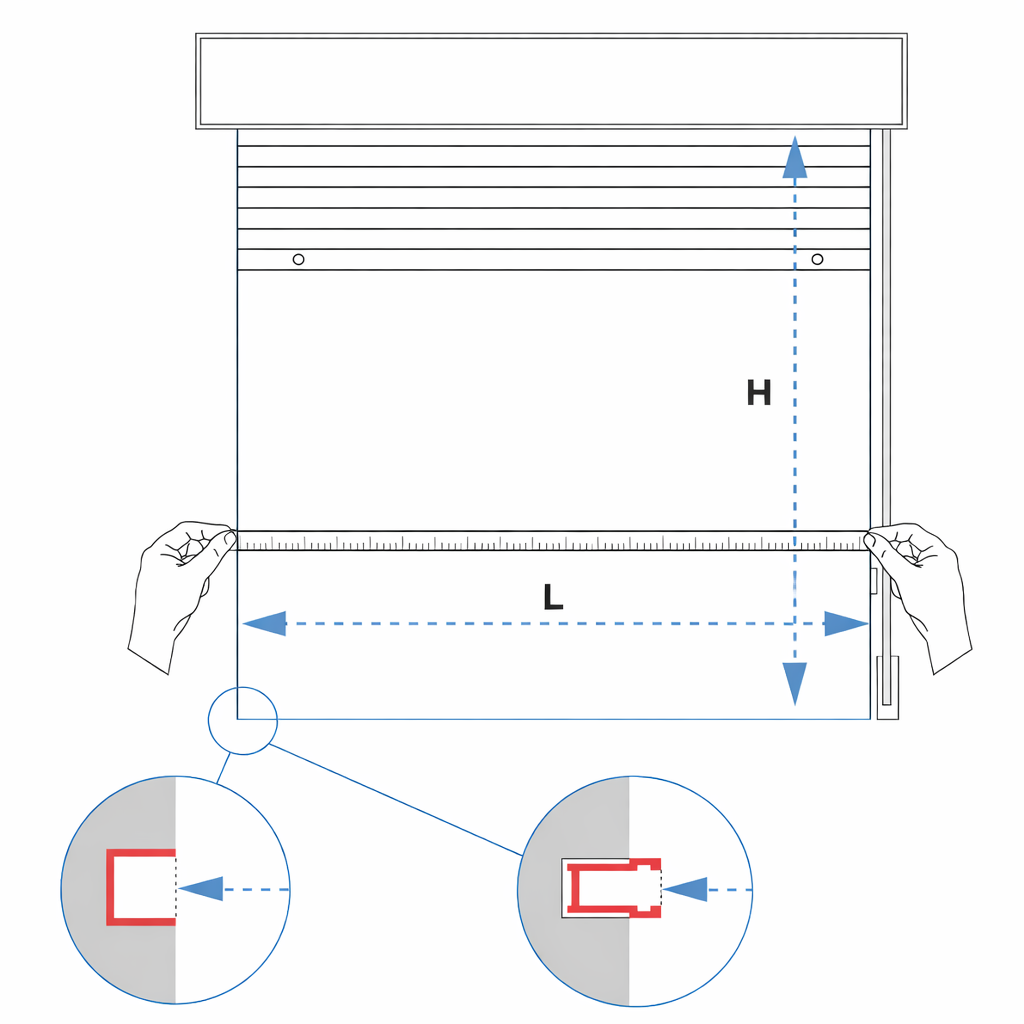 H

L