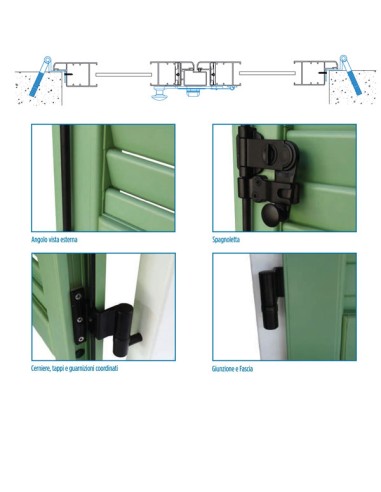 Angolo vista esterna

Spagnoletta

Cerniere, tappi e guarnizioni coordinati

Giunzione e Fascia