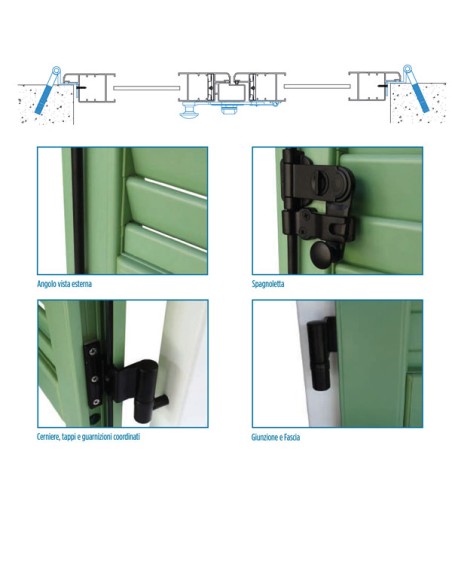 Angolo vista esterna

Spagnoletta

Cerniere, tappi e guarnizioni coordinati

Giunzione e Fascia