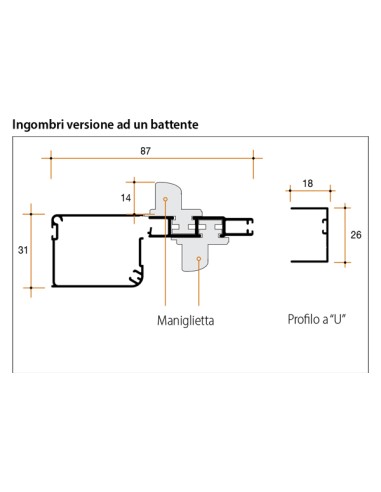 Ingombri versione ad un battente

87

14

31

18

26

Maniglietta

Profilo a "U"